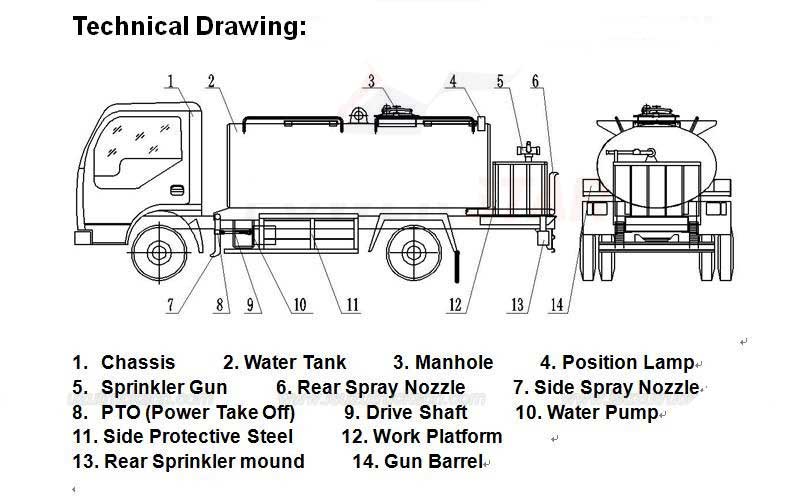 Technical Drawing:

1 2 3 4 5 6

7 8 9 10 11 12 13 14

1. Chassis 2. Water Tank 3. Manhole 4. Position Lamp
5. Sprinkler Gun 6. Rear Spray Nozzle 7. Side Spray Nozzle
8. PTO (Power Take Off) 9. Drive Shaft 10. Water Pump
11. Side Protective Steel 12. Work Platform
13. Rear Sprinkler mound 14. Gun Barrel